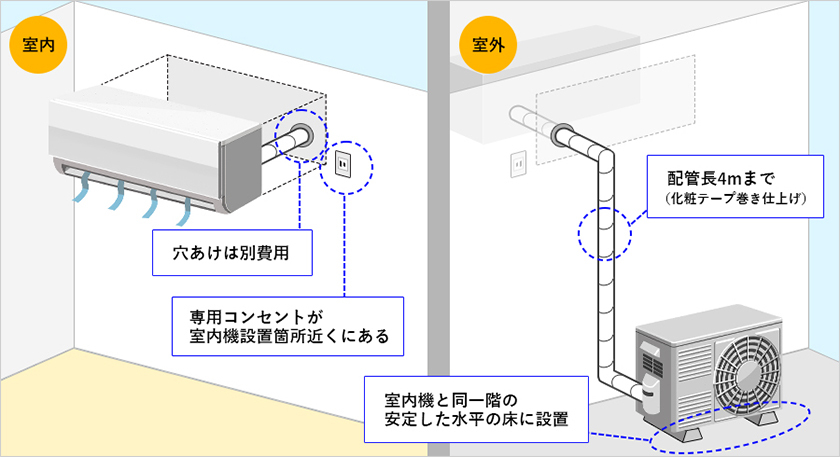 室内

穴あけは別費用

専用コンセントが
室内機設置箇所近くにある

室外

配管長4mまで
（化粧テープ巻き仕上げ）

室内機と同一階の
安定した水平の床に設置